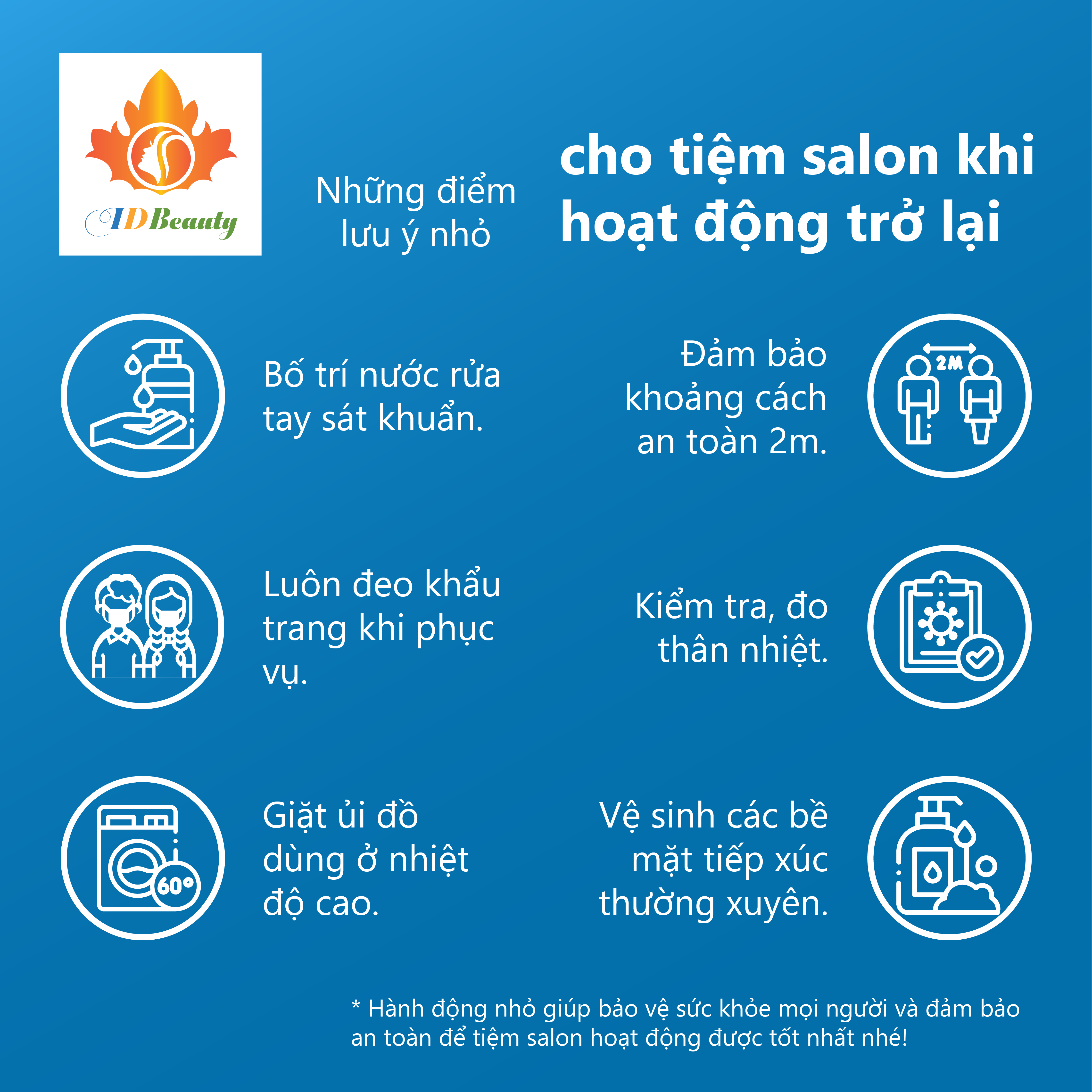 ID Beauty

Những điểm lưu ý nhỏ

cho tiệm salon khi hoạt động trở lại

Bố trí nước rửa tay sát khuẩn.

Đảm bảo khoảng cách an toàn 2m.

2M

Luôn đeo khẩu trang khi phục vụ.

Kiểm tra, đo thân nhiệt.

Giặt ủi đồ dùng ở nhiệt độ cao.

60°

Vệ sinh các bề mặt tiếp xúc thường xuyên.

* Hành động nhỏ giúp bảo vệ sức khỏe mọi người và đảm bảo an toàn để tiệm salon hoạt động được tốt nhất nhé!